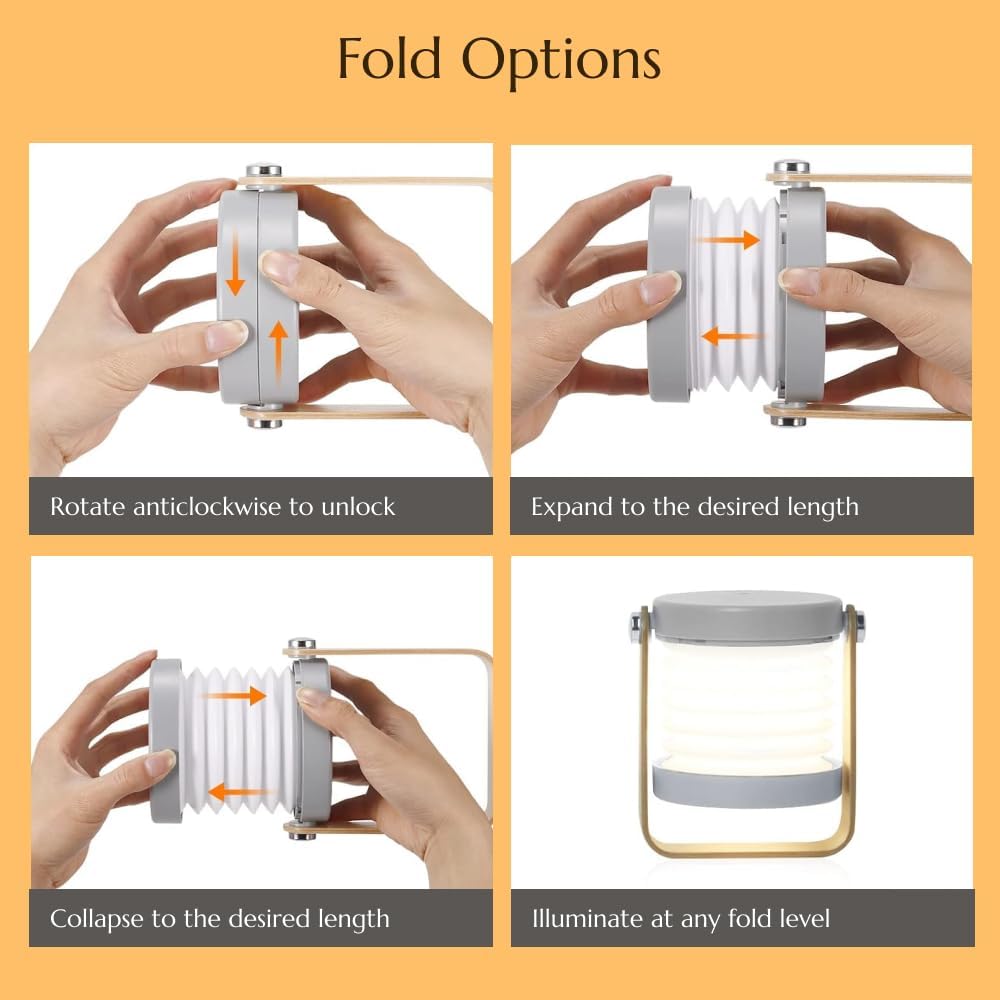 Fold Options

Rotate anticlockwise to unlock

Expand to the desired length

Collapse to the desired length

Illuminate at any fold level